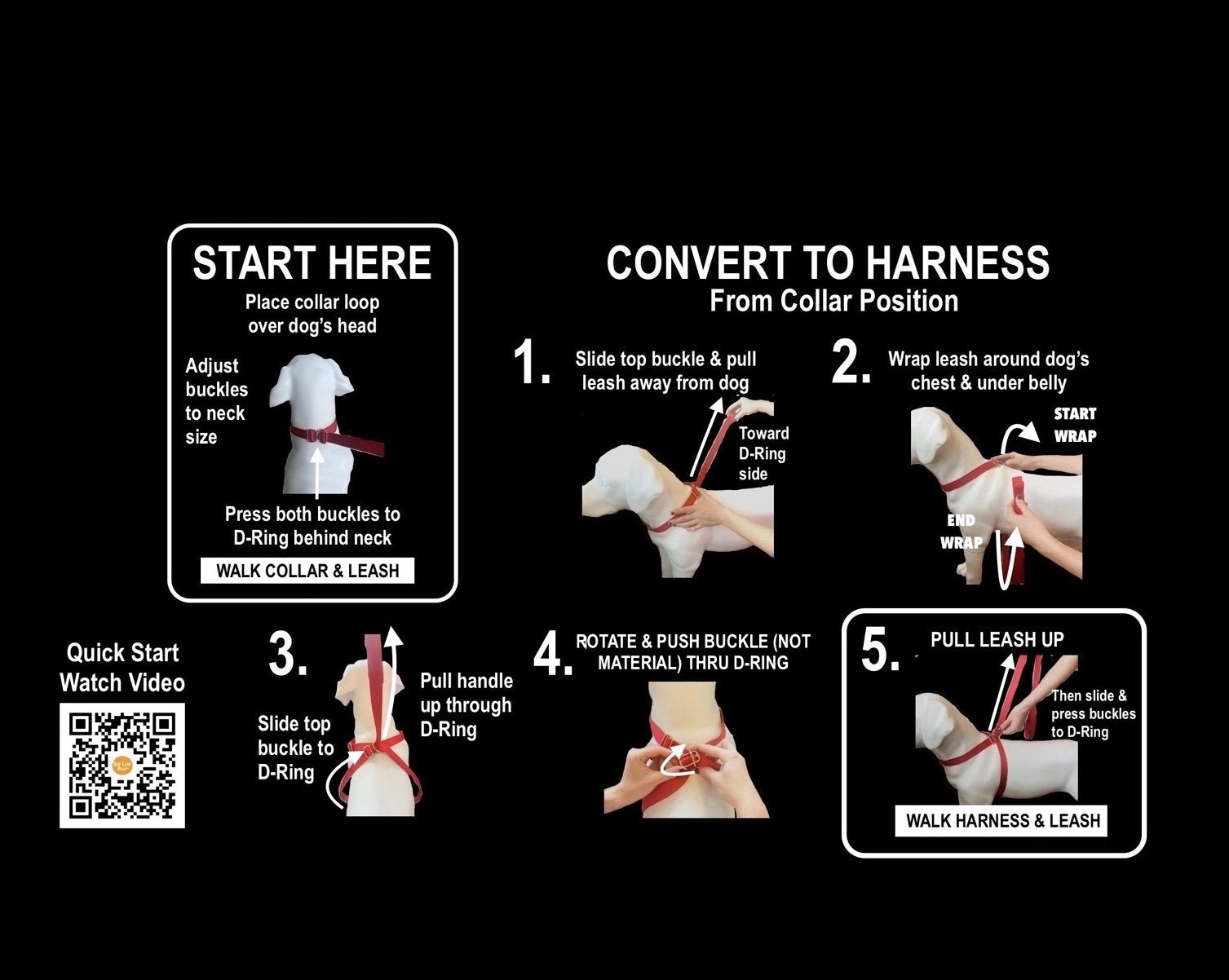 START HERE
Place collar loop over dog's head

Adjust buckles to neck size

Press both buckles to D-Ring behind neck

WALK COLLAR & LEASH

CONVERT TO HARNESS
From Collar Position

1. Slide top buckle & pull leash away from dog

Toward D-Ring side

2. Wrap leash around dog's chest & under belly

START WRAP

END WRAP

Quick Start Watch Video

3.
Slide top buckle to D-Ring

Pull handle up through D-Ring

4. ROTATE & PUSH BUCKLE (NOT MATERIAL) THRU D-RING

5. PULL LEASH UP

Then slide & press buckles to D-Ring

WALK HARNESS & LEASH